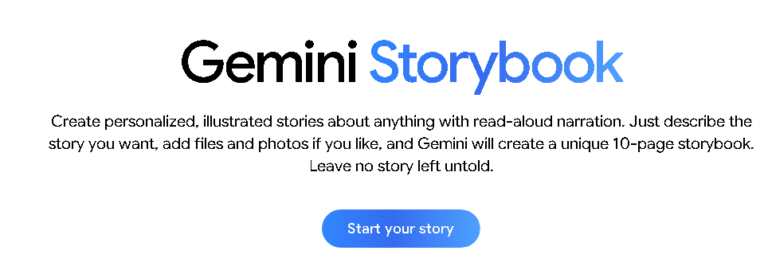 Gemini Storybook

Create personalized, illustrated stories about anything with read-aloud narration. Just describe the story you want, add files and photos if you like, and Gemini will create a unique 10-page storybook. Leave no story left untold.

Start your story